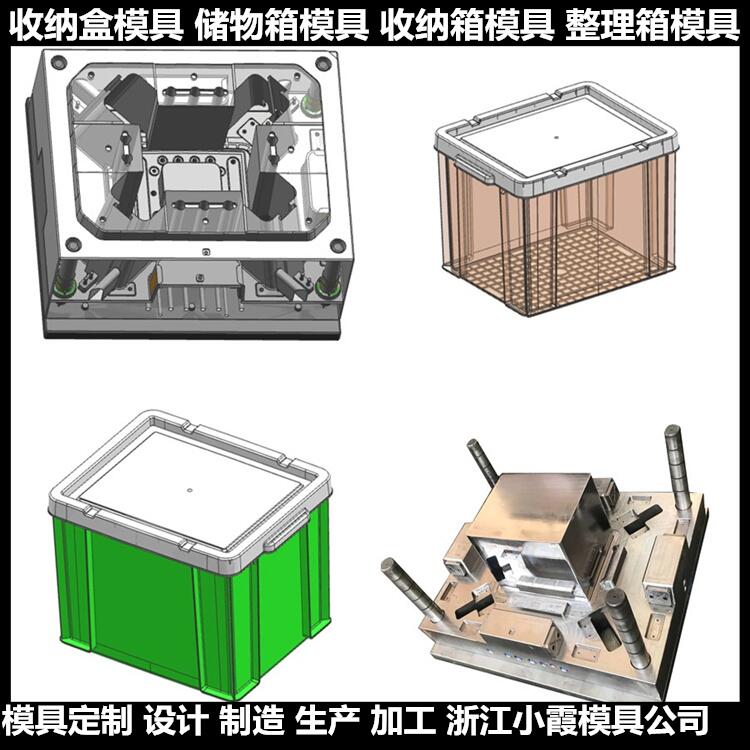 收纳盒模具 储物箱模具 收纳箱模具 整理箱模具

模具定制 设计 制造 生产 加工 浙江小霞模具公司